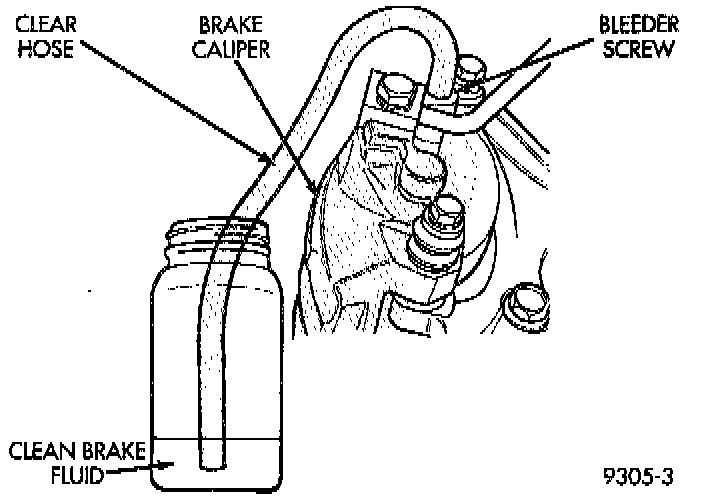 CLEAR HOSE

BRAKE CALIPER

BLEEDER SCREW

CLEAN BRAKE FLUID

9305-3