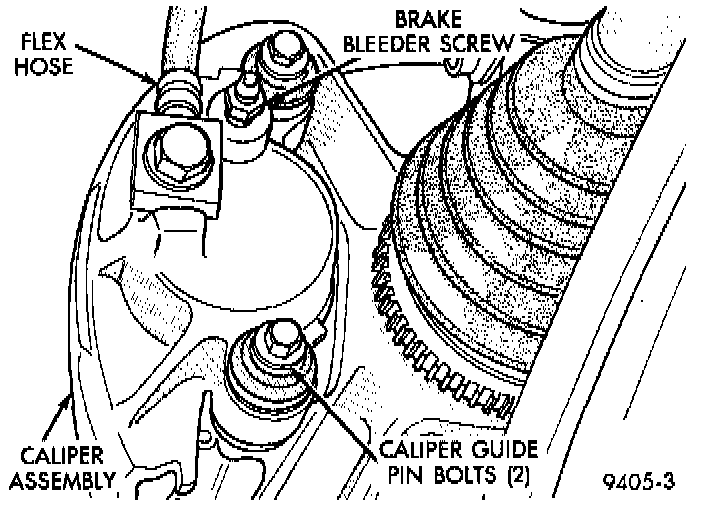 FLEX HOSE

BRAKE BLEEDER SCREW

CALIPER ASSEMBLY

CALIPER GUIDE PIN BOLTS (2)

9405-3