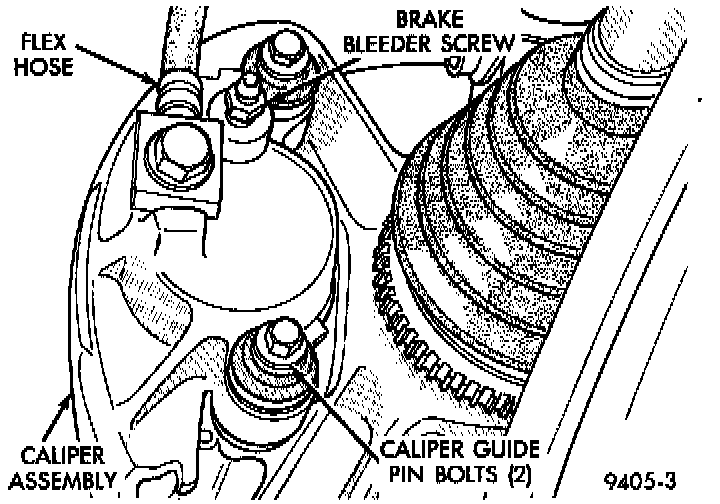 FLEX HOSE

BRAKE BLEEDER SCREW

CALIPER ASSEMBLY

CALIPER GUIDE PIN BOLTS (2)

9405-3