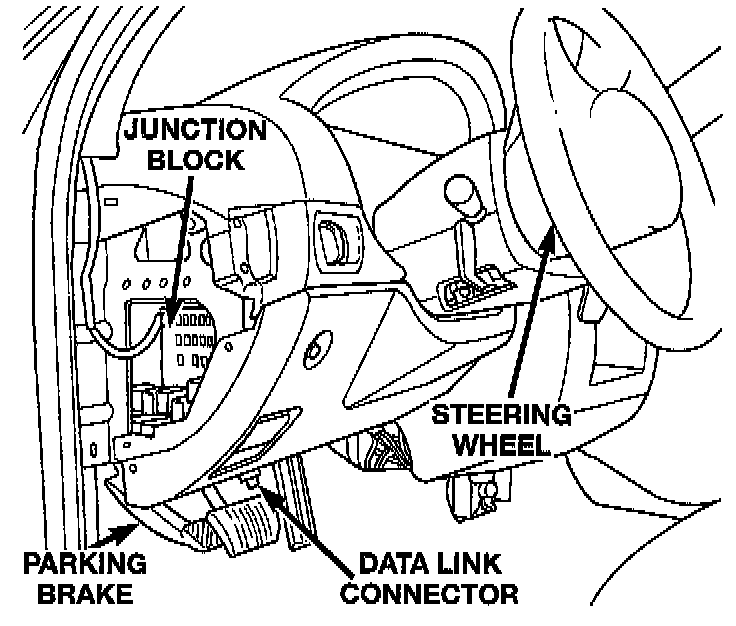 JUNCTION BLOCK

STEERING WHEEL

PARKING BRAKE

DATA LINK CONNECTOR