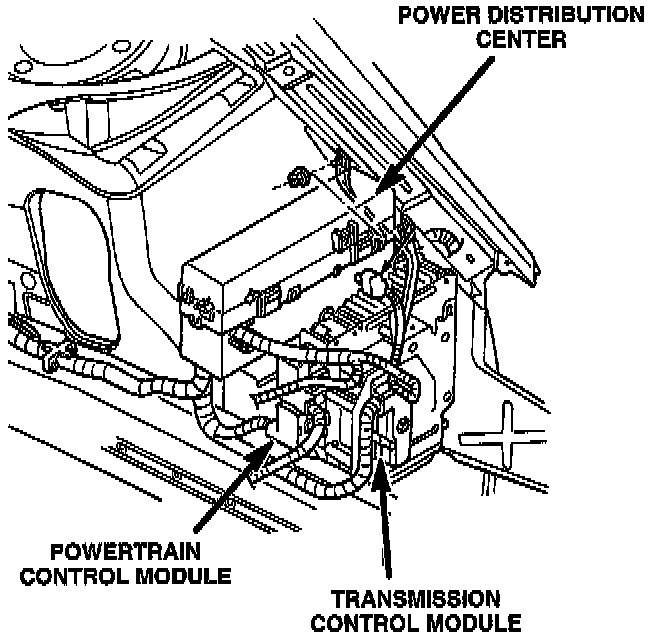 POWER DISTRIBUTION CENTER

POWERTRAIN CONTROL MODULE

TRANSMISSION CONTROL MODULE