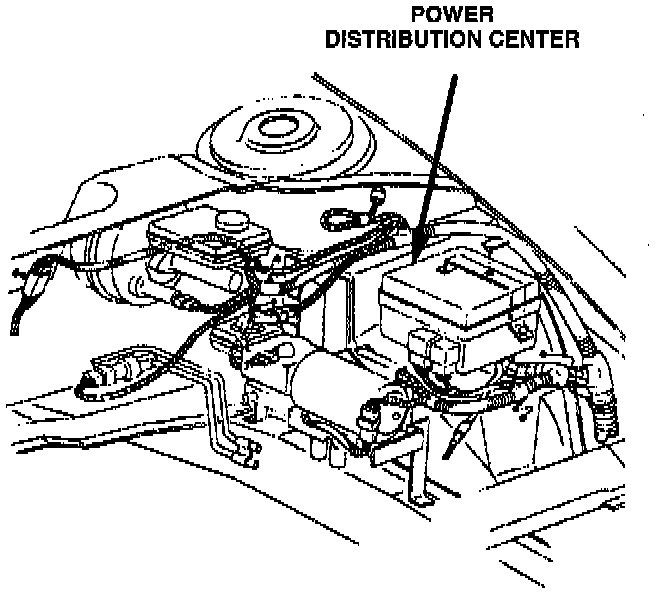 POWER
DISTRIBUTION CENTER