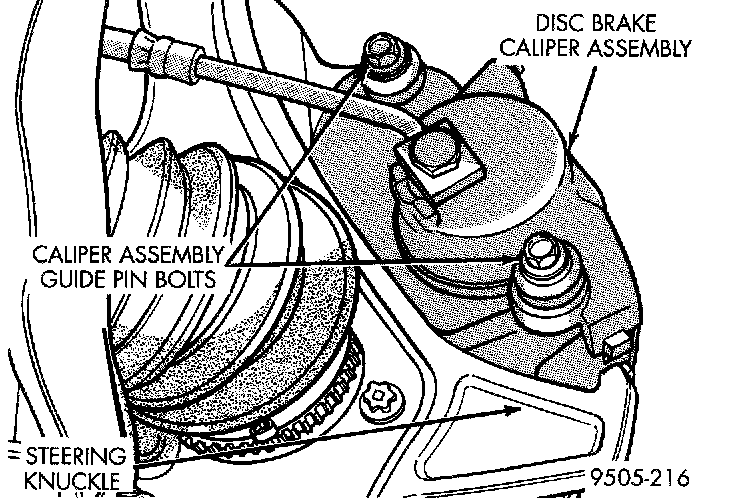 DISC BRAKE CALIPER ASSEMBLY

CALIPER ASSEMBLY GUIDE PIN BOLTS

STEERING KNUCKLE

9505-216