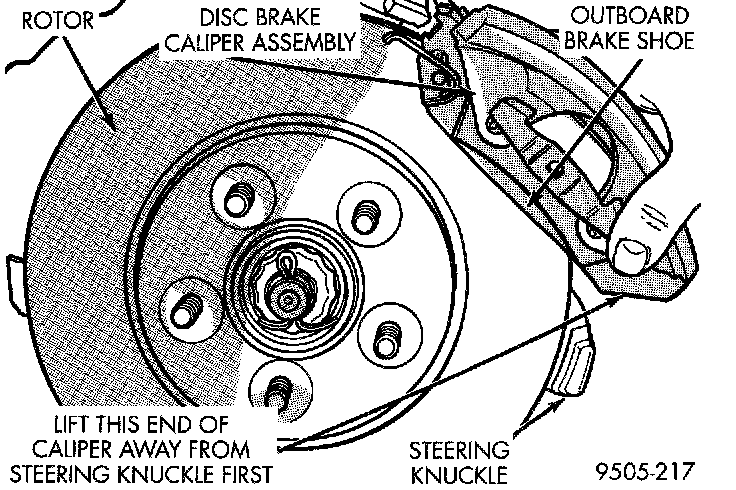 ROTOR

DISC BRAKE CALIPER ASSEMBLY

OUTBOARD BRAKE SHOE

LIFT THIS END OF CALIPER AWAY FROM STEERING KNUCKLE FIRST

STEERING KNUCKLE

9505-217