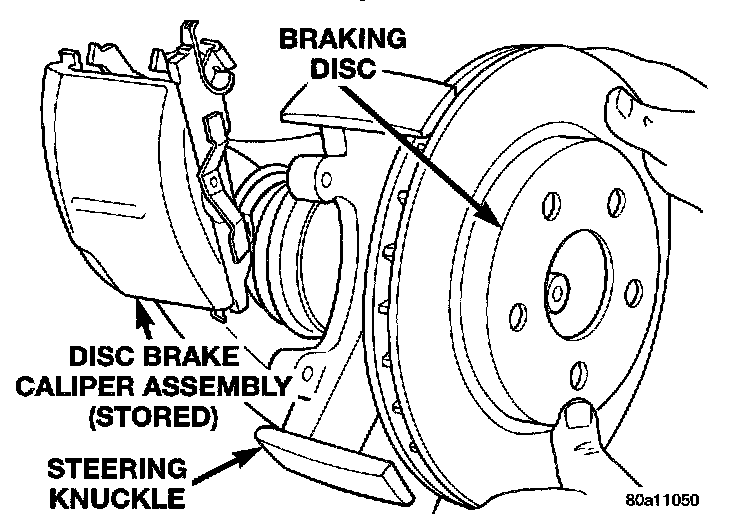 BRAKING DISC

DISC BRAKE CALIPER ASSEMBLY (STORED)

STEERING KNUCKLE

80a11050