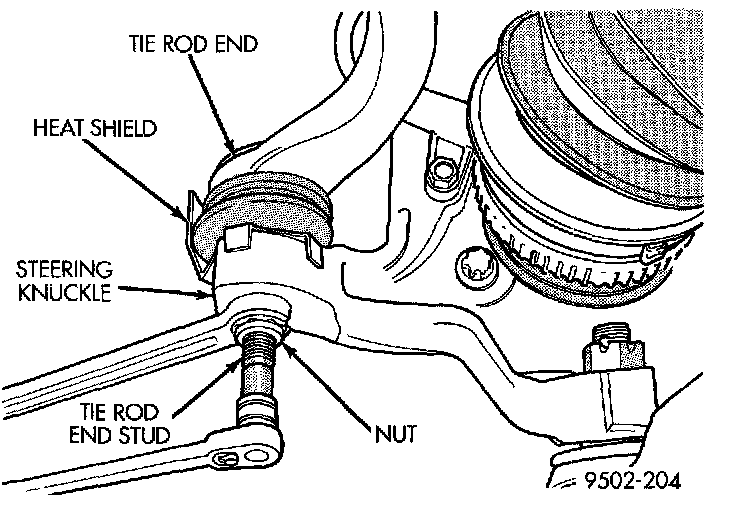 TIE ROD END

HEAT SHIELD

STEERING KNUCKLE

TIE ROD END STUD

NUT

9502-204