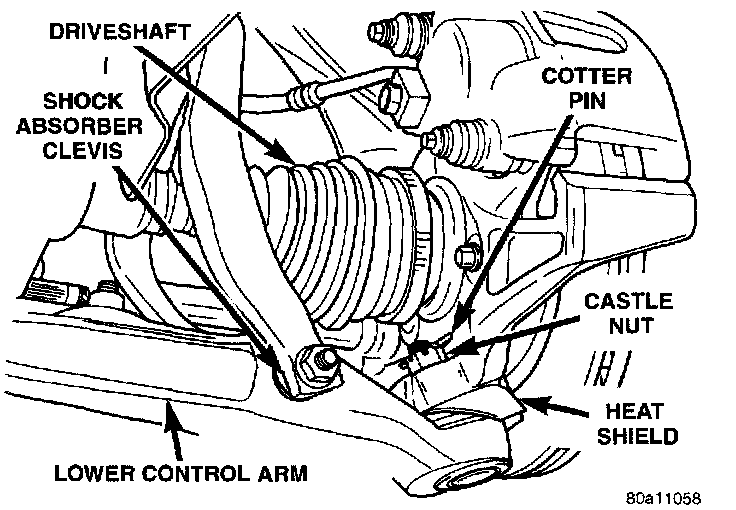 DRIVESHAFT

SHOCK ABSORBER CLEVIS

COTTER PIN

CASTLE NUT

HEAT SHIELD

LOWER CONTROL ARM

80a11058