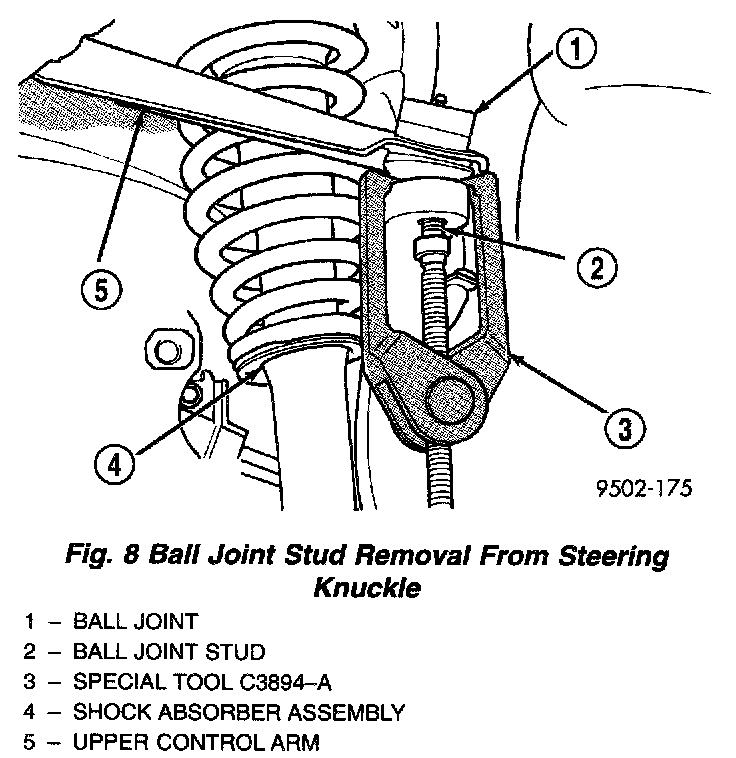 1
2
5
3
4
9502-175

Fig. 8 Ball Joint Stud Removal From Steering Knuckle

1 – BALL JOINT
2 – BALL JOINT STUD
3 – SPECIAL TOOL C3894–A
4 – SHOCK ABSORBER ASSEMBLY
5 – UPPER CONTROL ARM