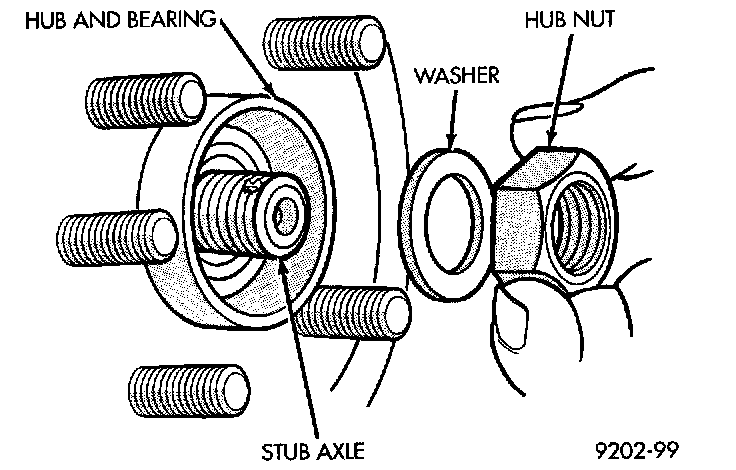 HUB AND BEARING
HUB NUT
WASHER
STUB AXLE
9202-99