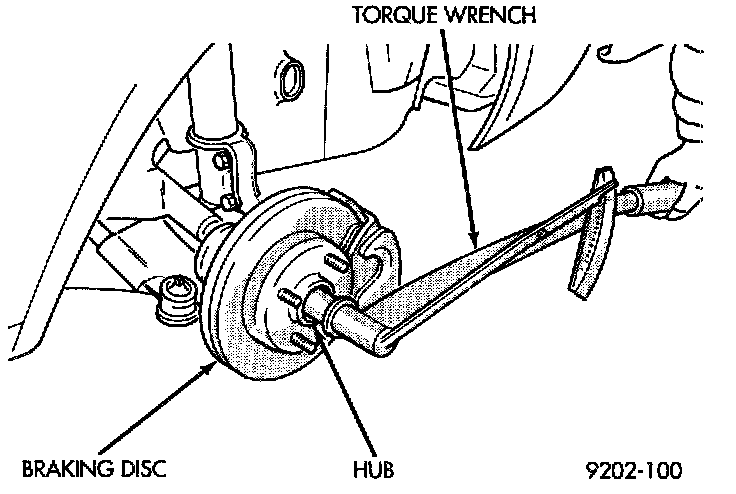 TORQUE WRENCH

BRAKING DISC

HUB

9202-100