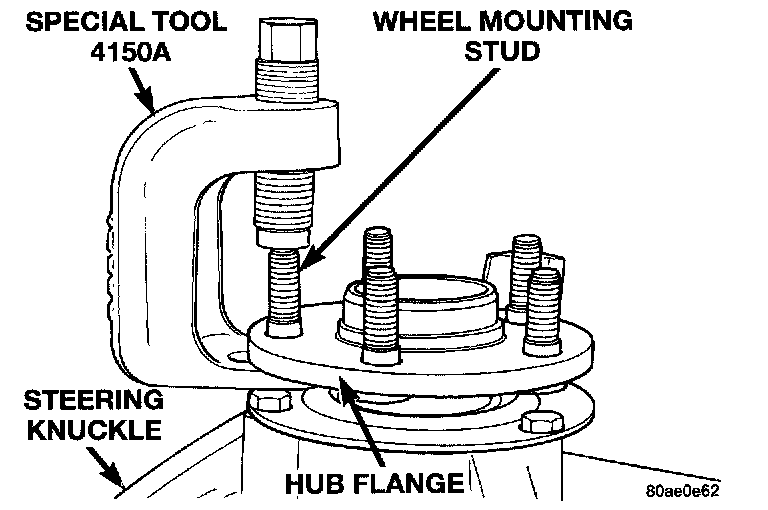 SPECIAL TOOL
4150A

WHEEL MOUNTING
STUD

STEERING
KNUCKLE

HUB FLANGE

80ae0e62