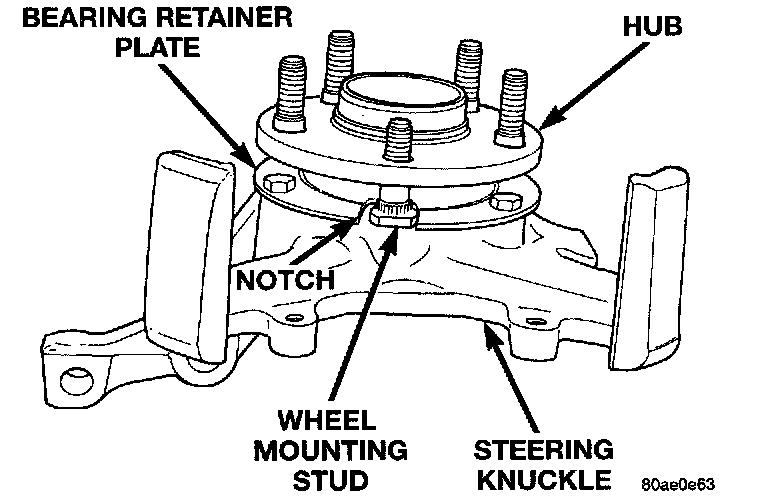 BEARING RETAINER PLATE

HUB

NOTCH

WHEEL MOUNTING STUD

STEERING KNUCKLE

80ae0e63