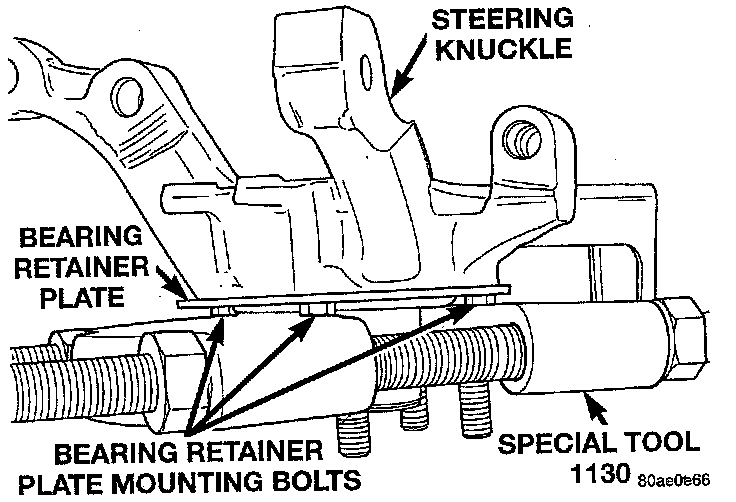 STEERING KNUCKLE

BEARING RETAINER PLATE

BEARING RETAINER PLATE MOUNTING BOLTS

SPECIAL TOOL 1130

80ae0e66