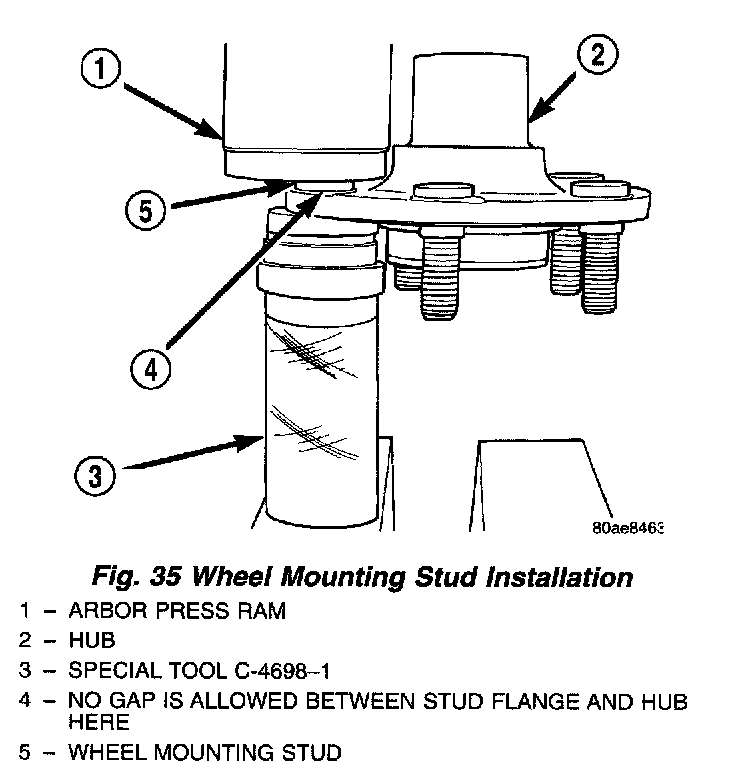 1

2

5

4

3

80ae8463

Fig. 35 Wheel Mounting Stud Installation

1 – ARBOR PRESS RAM

2 – HUB

3 – SPECIAL TOOL C-4698–1

4 – NO GAP IS ALLOWED BETWEEN STUD FLANGE AND HUB HERE

5 – WHEEL MOUNTING STUD