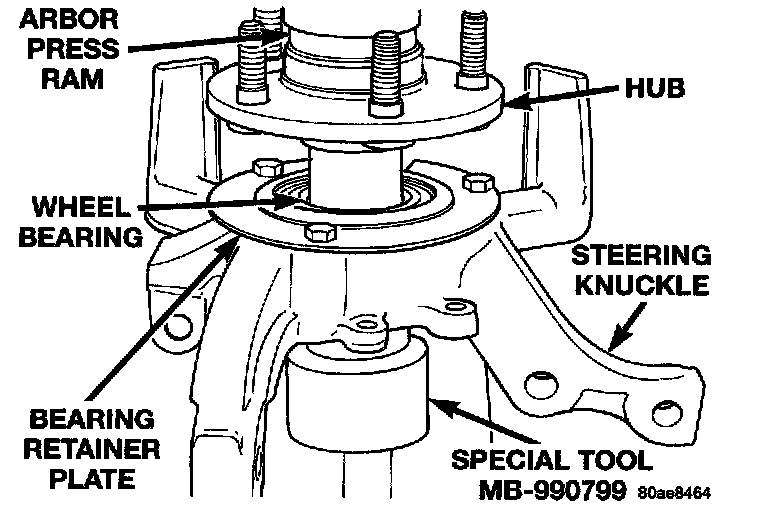 ARBOR PRESS RAM

HUB

WHEEL BEARING

STEERING KNUCKLE

BEARING RETAINER PLATE

SPECIAL TOOL MB-990799

80ae8464