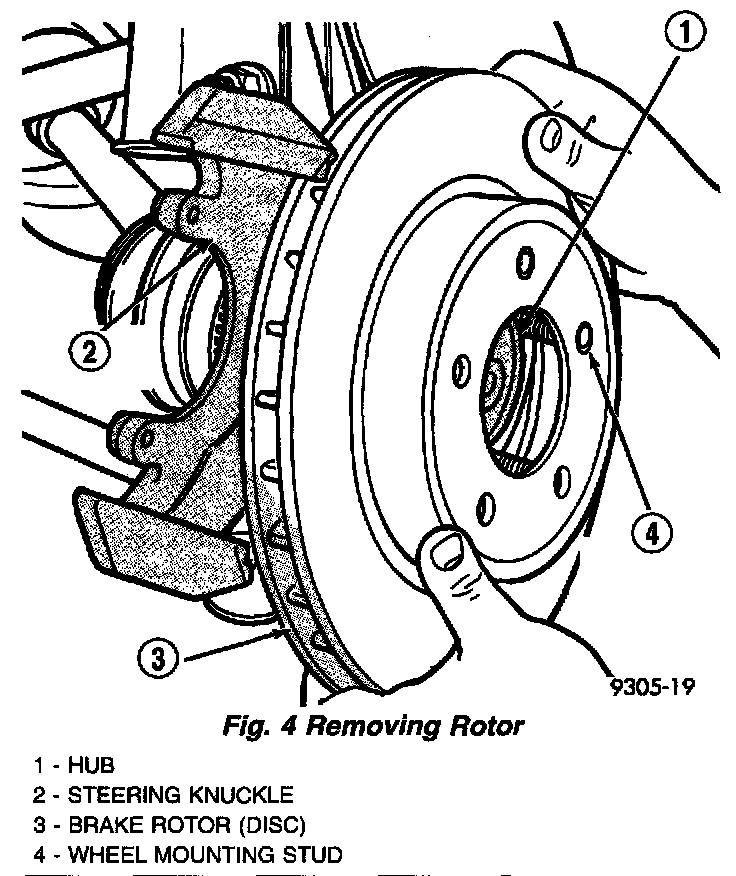 1

2

4

3

9305-19

Fig. 4 Removing Rotor

1 - HUB
2 - STEERING KNUCKLE
3 - BRAKE ROTOR (DISC)
4 - WHEEL MOUNTING STUD