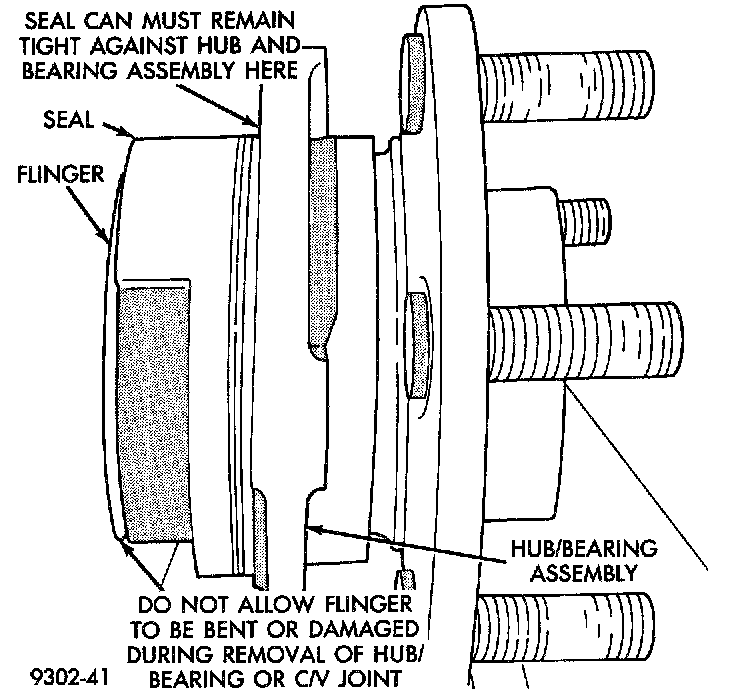 SEAL CAN MUST REMAIN TIGHT AGAINST HUB AND BEARING ASSEMBLY HERE

SEAL

FLINGER

HUB/BEARING ASSEMBLY

DO NOT ALLOW FLINGER TO BE BENT OR DAMAGED DURING REMOVAL OF HUB/ BEARING OR C/V JOINT

9302-41