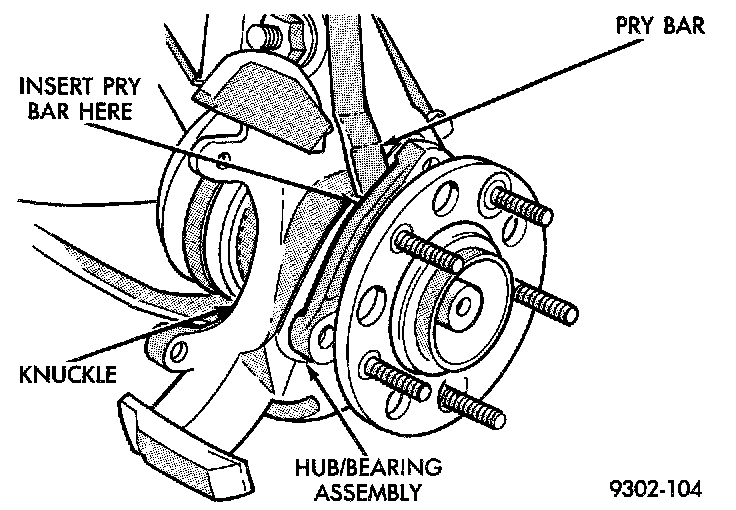 PRY BAR

INSERT PRY BAR HERE

KNUCKLE

HUB/BEARING ASSEMBLY

9302-104