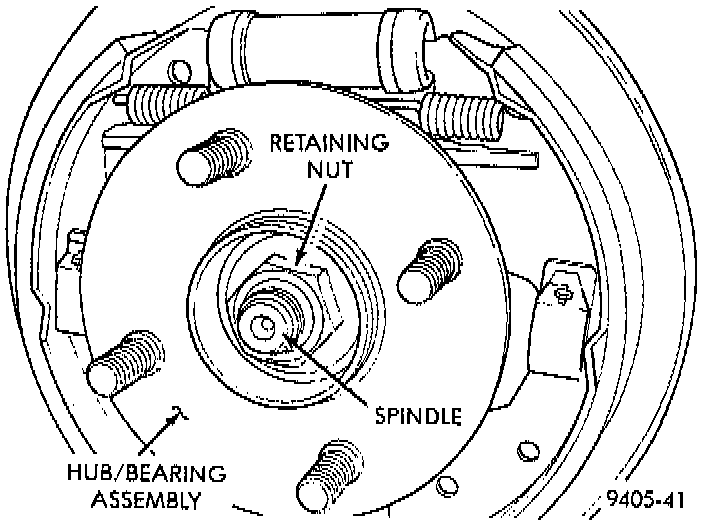 RETAINING NUT

SPINDLE

HUB/BEARING ASSEMBLY

9405-41