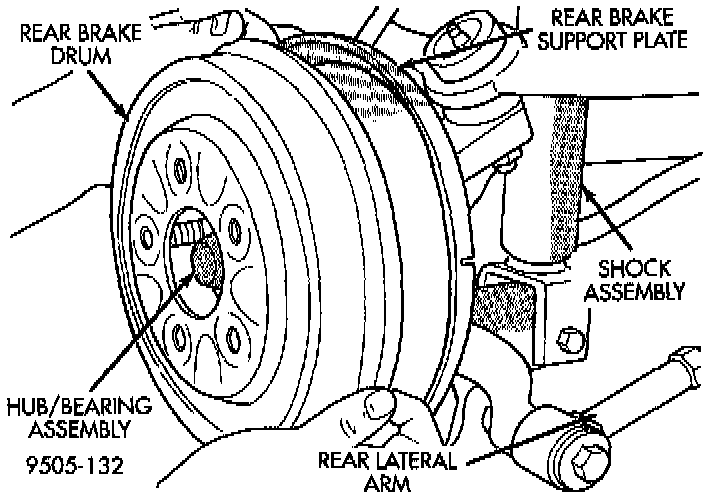 REAR BRAKE DRUM

REAR BRAKE SUPPORT PLATE

SHOCK ASSEMBLY

HUB/BEARING ASSEMBLY

9505-132

REAR LATERAL ARM