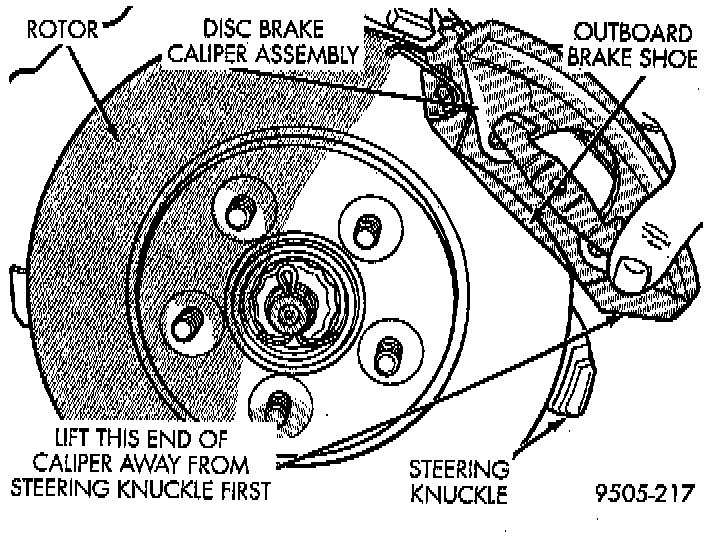 ROTOR

DISC BRAKE CALIPER ASSEMBLY

OUTBOARD BRAKE SHOE

LIFT THIS END OF CALIPER AWAY FROM STEERING KNUCKLE FIRST

STEERING KNUCKLE

9505-217