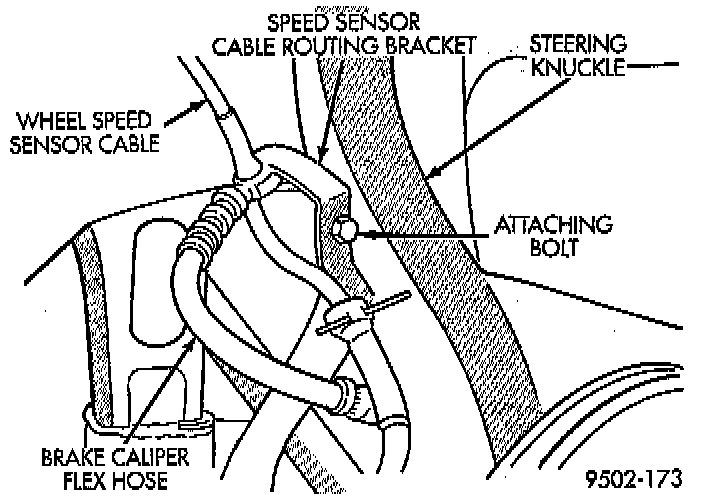 SPEED SENSOR CABLE ROUTING BRACKET

STEERING KNUCKLE

WHEEL SPEED SENSOR CABLE

ATTACHING BOLT

BRAKE CALIPER FLEX HOSE

9502-173