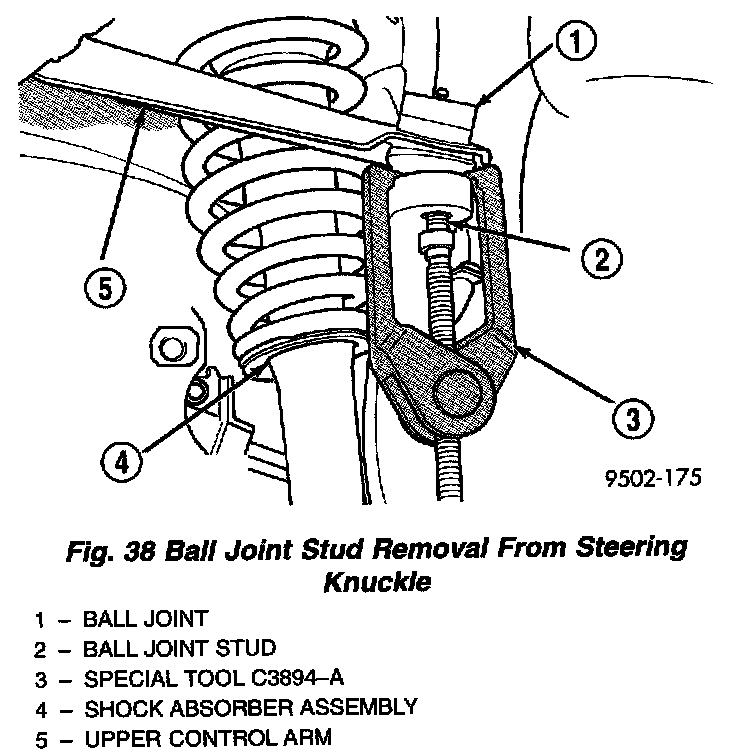 1

2

5

3

4

9502-175

Fig. 38 Ball Joint Stud Removal From Steering Knuckle

1 – BALL JOINT
2 – BALL JOINT STUD
3 – SPECIAL TOOL C3894–A
4 – SHOCK ABSORBER ASSEMBLY
5 – UPPER CONTROL ARM