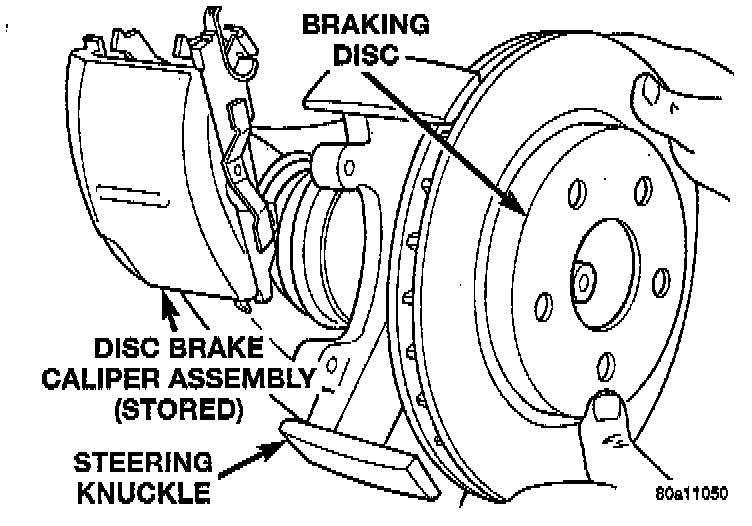 BRAKING DISC

DISC BRAKE CALIPER ASSEMBLY (STORED)

STEERING KNUCKLE

80a11050