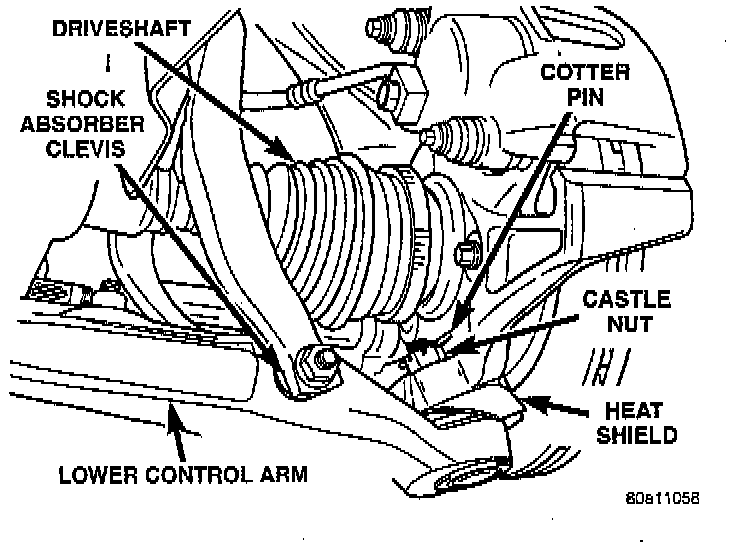 DRIVESHAFT

SHOCK ABSORBER CLEVIS

COTTER PIN

CASTLE NUT

HEAT SHIELD

LOWER CONTROL ARM

80a11058