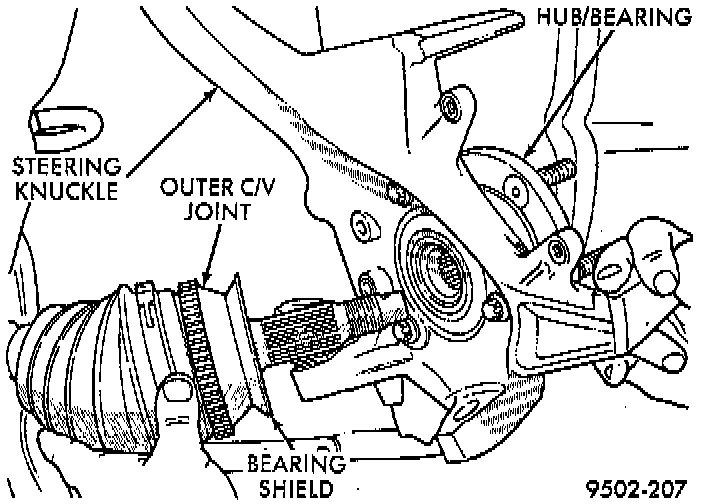 HUB/BEARING

STEERING KNUCKLE

OUTER C/V JOINT

BEARING SHIELD

9502-207