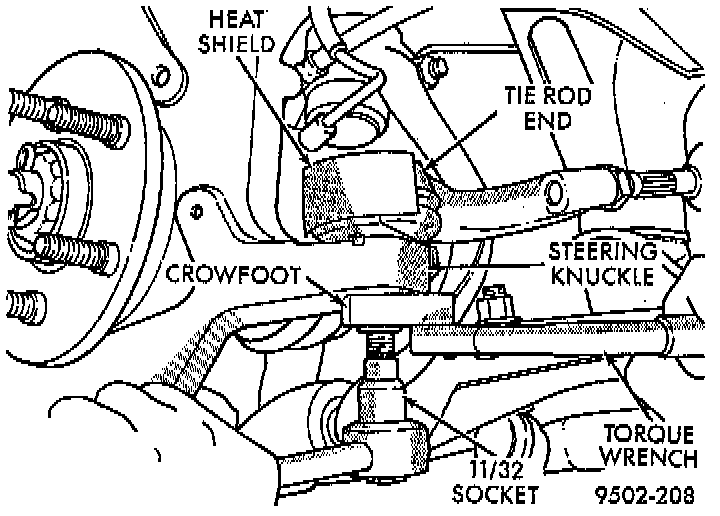 HEAT SHIELD

TIE ROD END

STEERING KNUCKLE

CROWFOOT

TORQUE WRENCH

11/32 SOCKET

9502-208