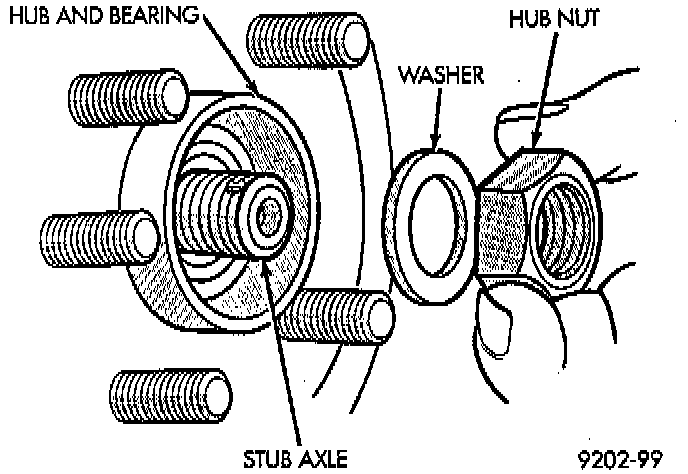 HUB AND BEARING
HUB NUT
WASHER
STUB AXLE
9202-99