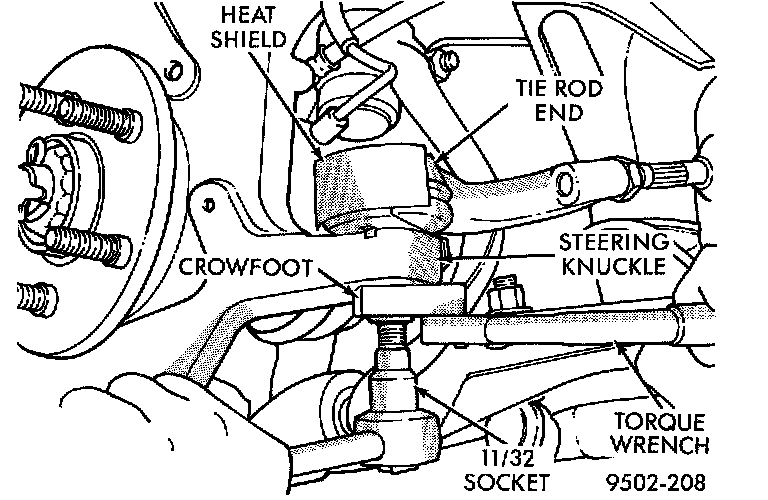 HEAT SHIELD

TIE ROD END

STEERING KNUCKLE

CROWFOOT

TORQUE WRENCH

11/32 SOCKET

9502-208