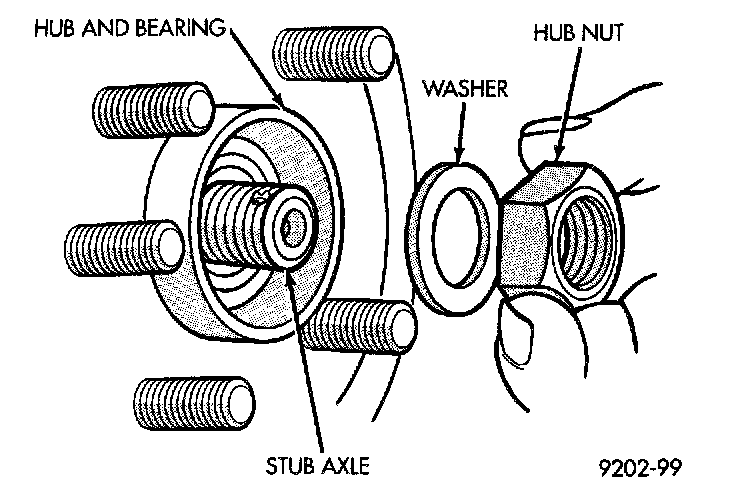 HUB AND BEARING
HUB NUT
WASHER
STUB AXLE
9202-99