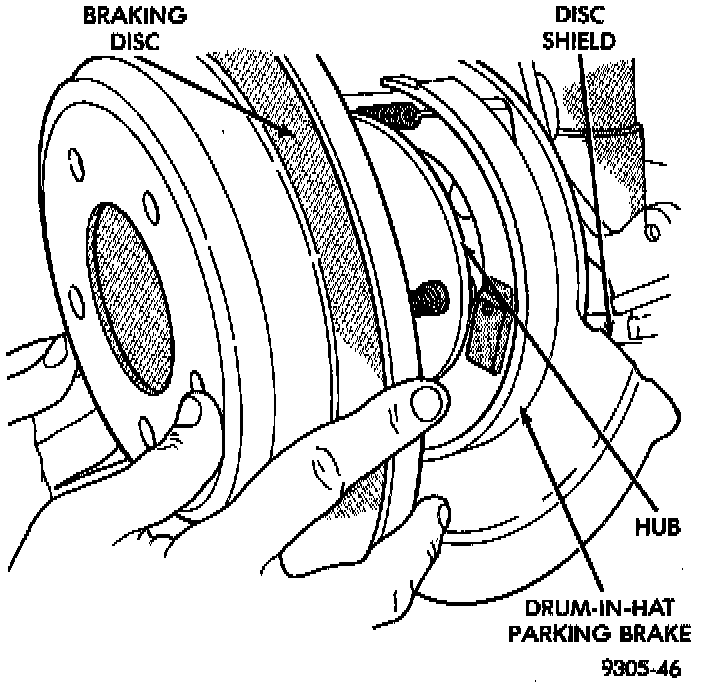 BRAKING DISC

DISC SHIELD

HUB

DRUM-IN-HAT PARKING BRAKE

9305-46