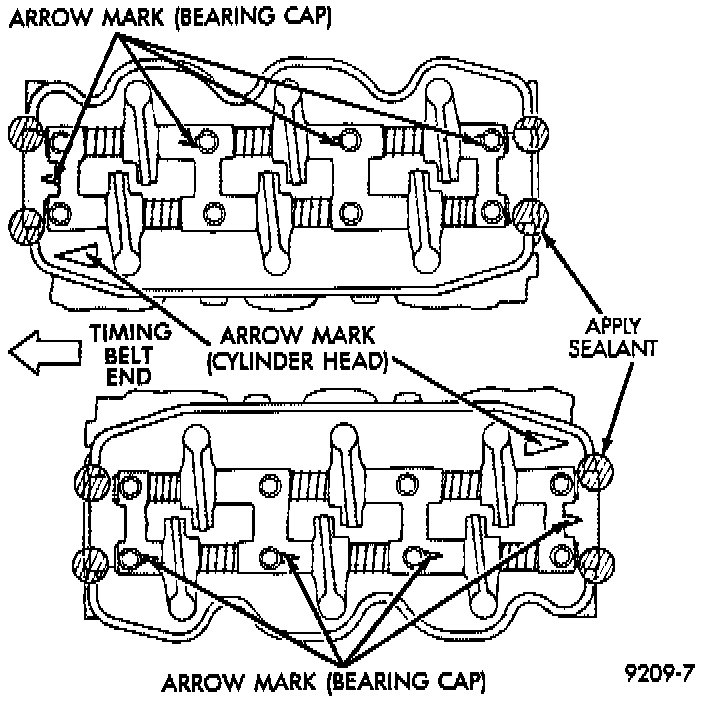 ARROW MARK (BEARING CAP)

TIMING BELT END

ARROW MARK (CYLINDER HEAD)

APPLY SEALANT

ARROW MARK (BEARING CAP)

9209-7