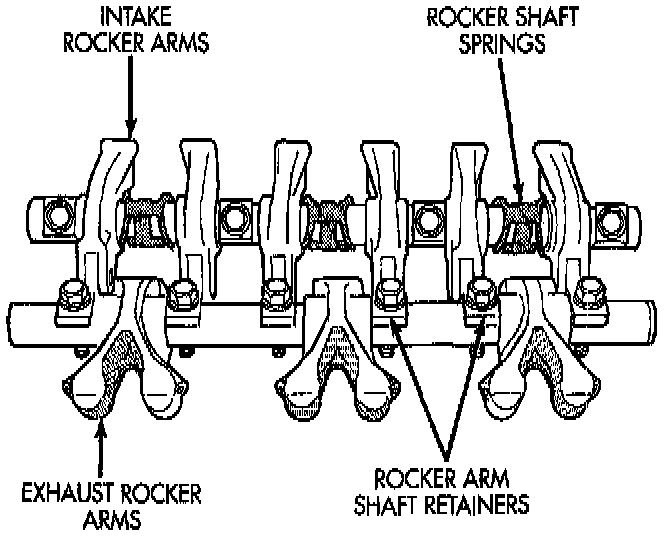 INTAKE ROCKER ARMS

ROCKER SHAFT SPRINGS

EXHAUST ROCKER ARMS

ROCKER ARM SHAFT RETAINERS