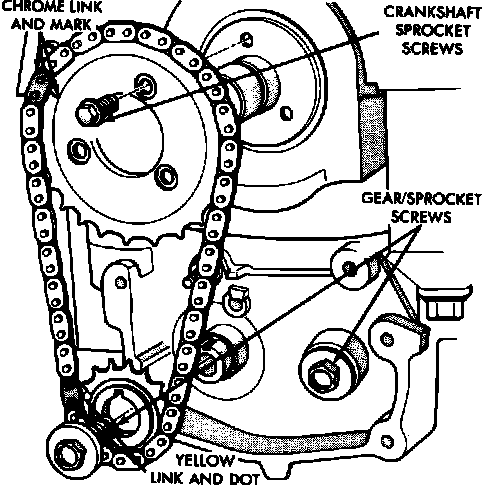 CHROME LINK AND MARK

CRANKSHAFT SPROCKET SCREWS

GEAR/SPROCKET SCREWS

YELLOW LINK AND DOT