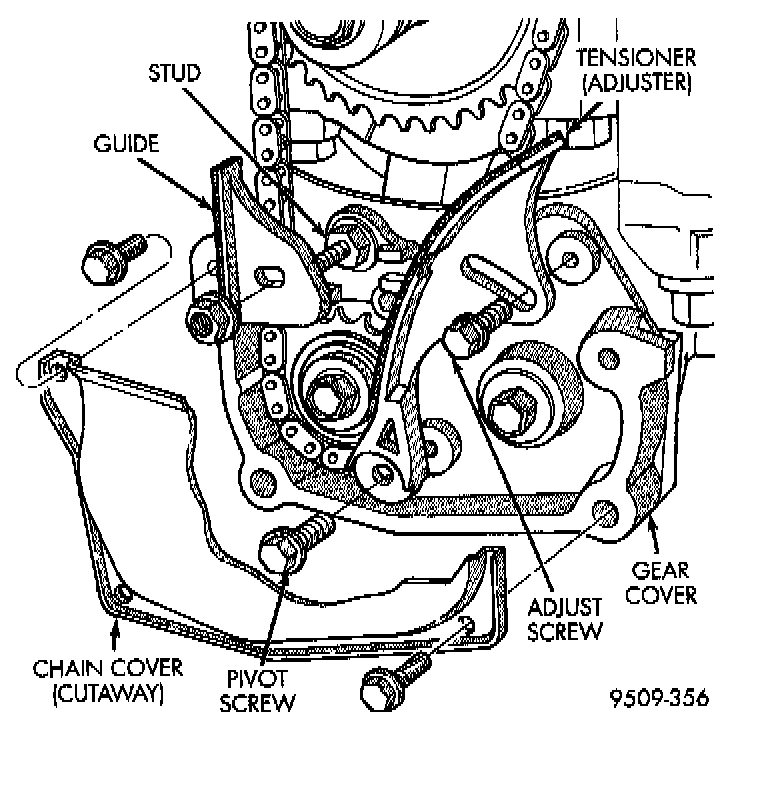 STUD

TENSIONER (ADJUSTER)

GUIDE

GEAR COVER

ADJUST SCREW

CHAIN COVER (CUTAWAY)

PIVOT SCREW

9509-356