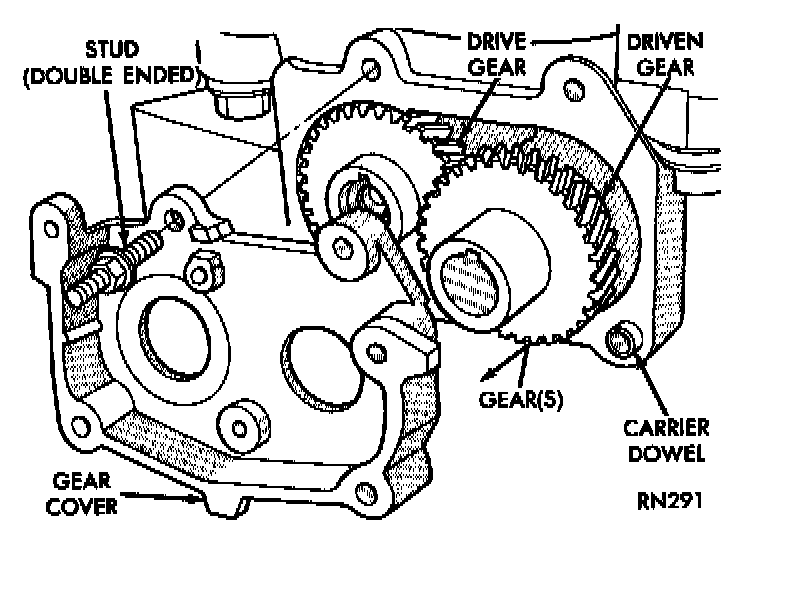 STUD
(DOUBLE ENDED)

DRIVE
GEAR

DRIVEN
GEAR

GEAR(S)

CARRIER
DOWEL

GEAR
COVER

RN291