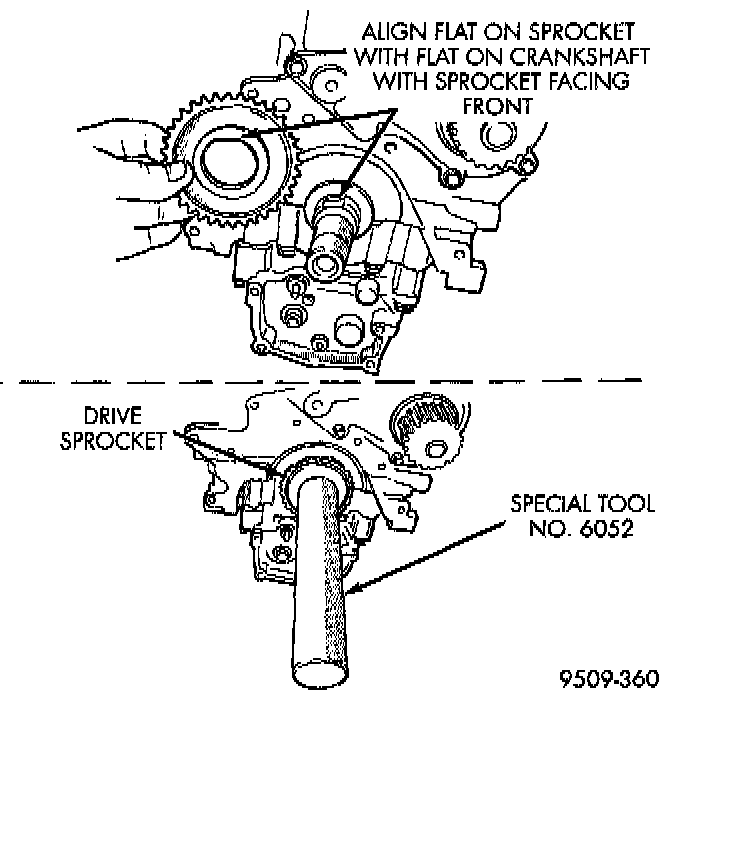 ALIGN FLAT ON SPROCKET WITH FLAT ON CRANKSHAFT WITH SPROCKET FACING FRONT

DRIVE SPROCKET

SPECIAL TOOL NO. 6052

9509-360