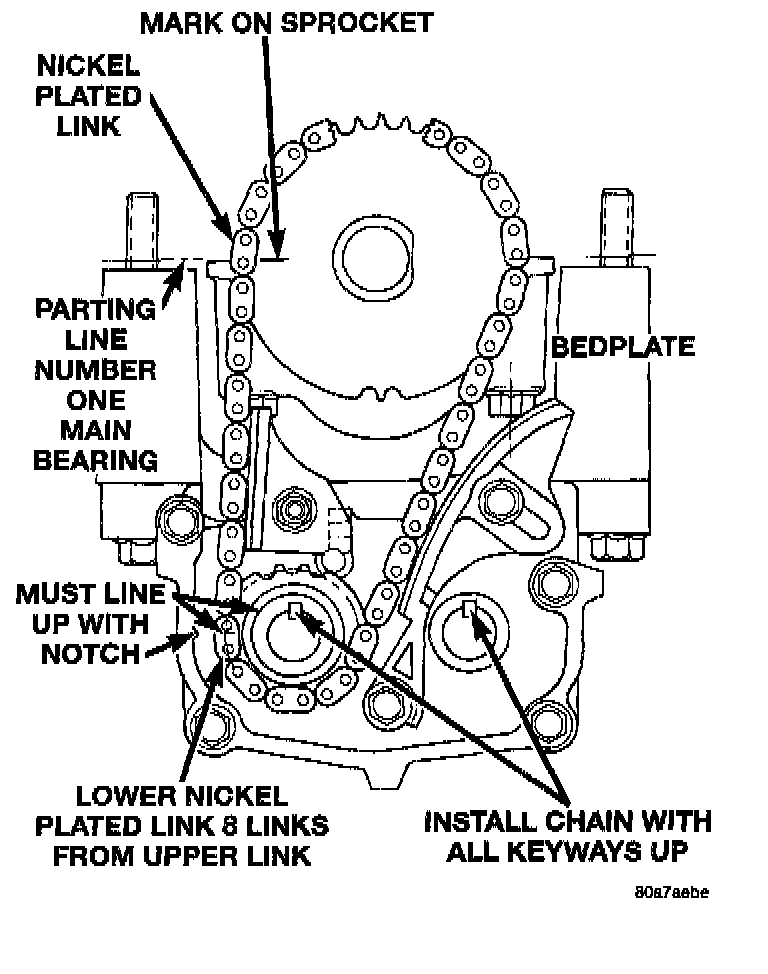 MARK ON SPROCKET

NICKEL PLATED LINK

PARTING LINE NUMBER ONE MAIN BEARING

BEDPLATE

MUST LINE UP WITH NOTCH

LOWER NICKEL PLATED LINK 8 LINKS FROM UPPER LINK

INSTALL CHAIN WITH ALL KEYWAYS UP

80a7aebe