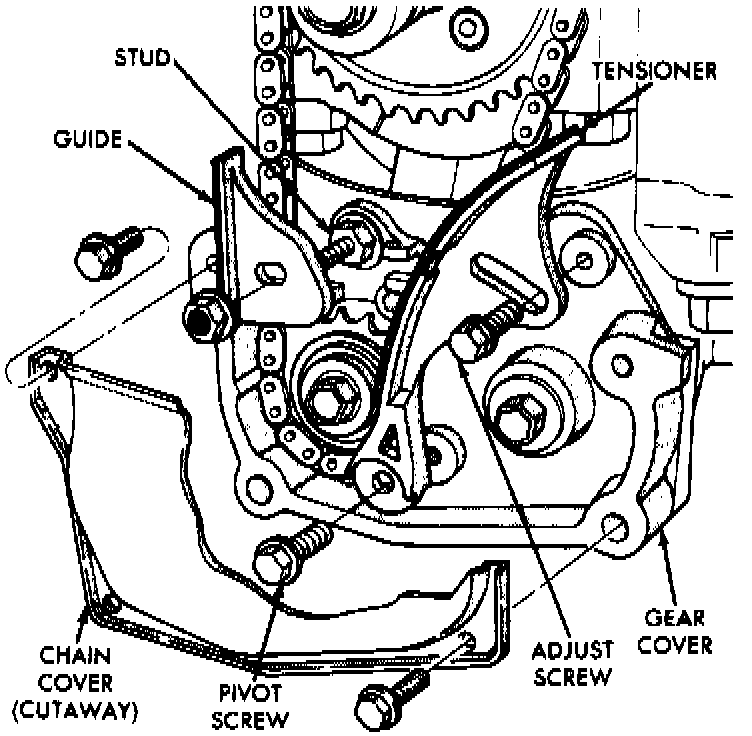 STUD

TENSIONER

GUIDE

CHAIN COVER (CUTAWAY)

PIVOT SCREW

ADJUST SCREW

GEAR COVER