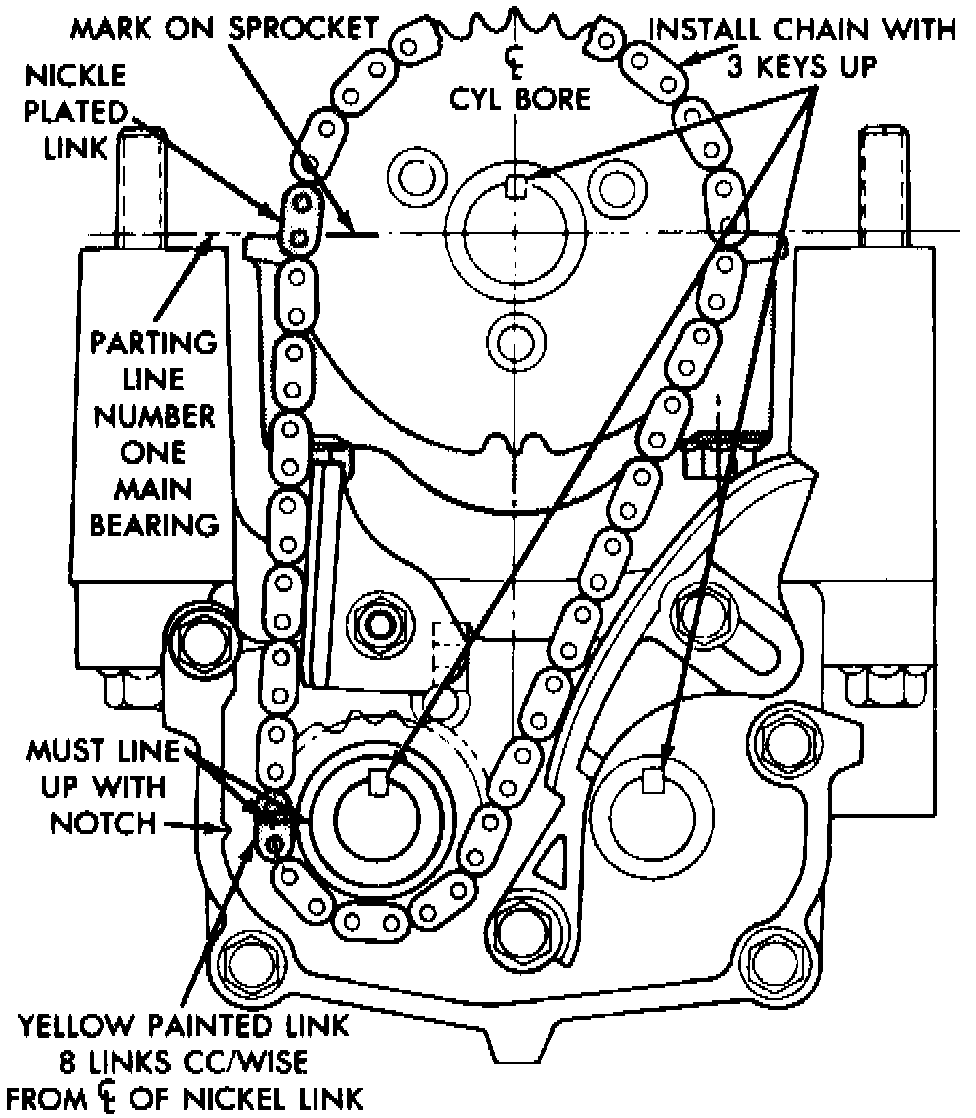 MARK ON SPROCKET

INSTALL CHAIN WITH 3 KEYS UP

NICKLE PLATED LINK

℄ CYL BORE

PARTING LINE NUMBER ONE MAIN BEARING

MUST LINE UP WITH NOTCH

YELLOW PAINTED LINK 8 LINKS CC/WISE FROM ℄ OF NICKEL LINK