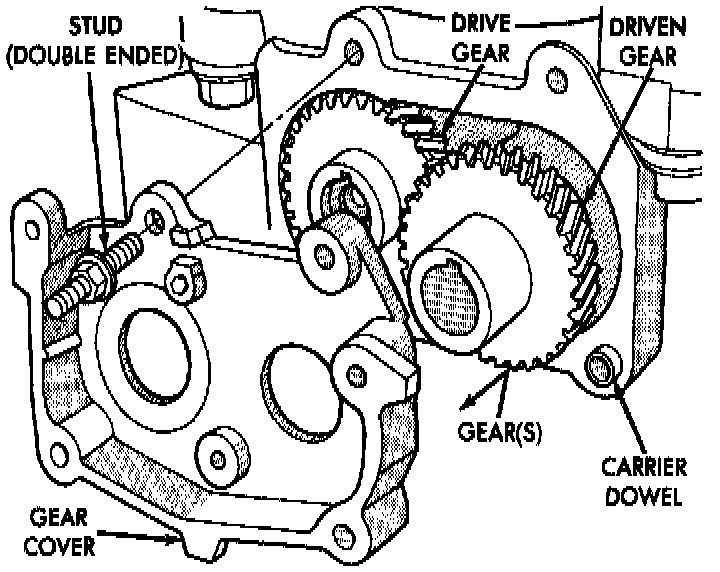 STUD
(DOUBLE ENDED)

DRIVE
GEAR

DRIVEN
GEAR

GEAR(S)

CARRIER
DOWEL

GEAR
COVER