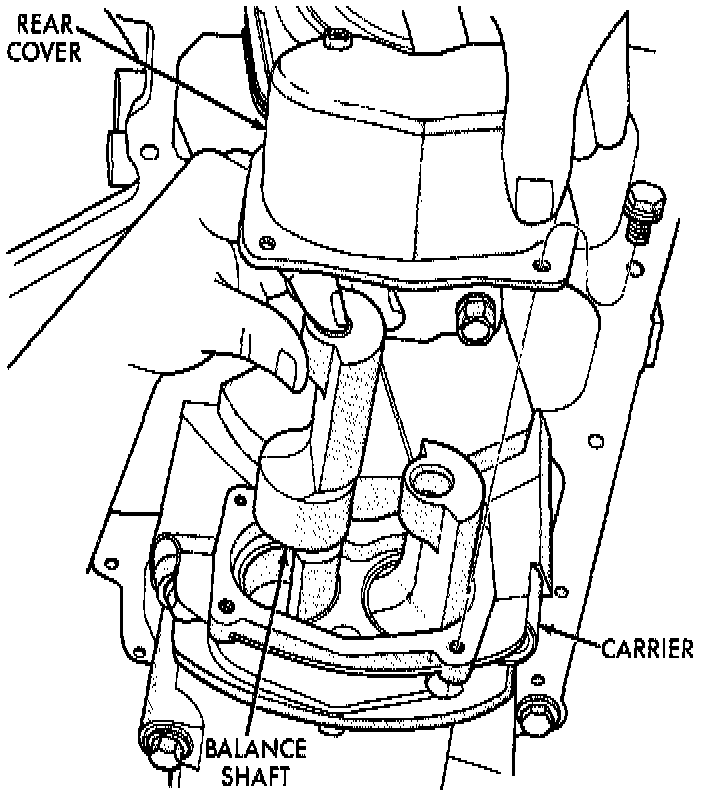 REAR COVER

CARRIER

BALANCE SHAFT