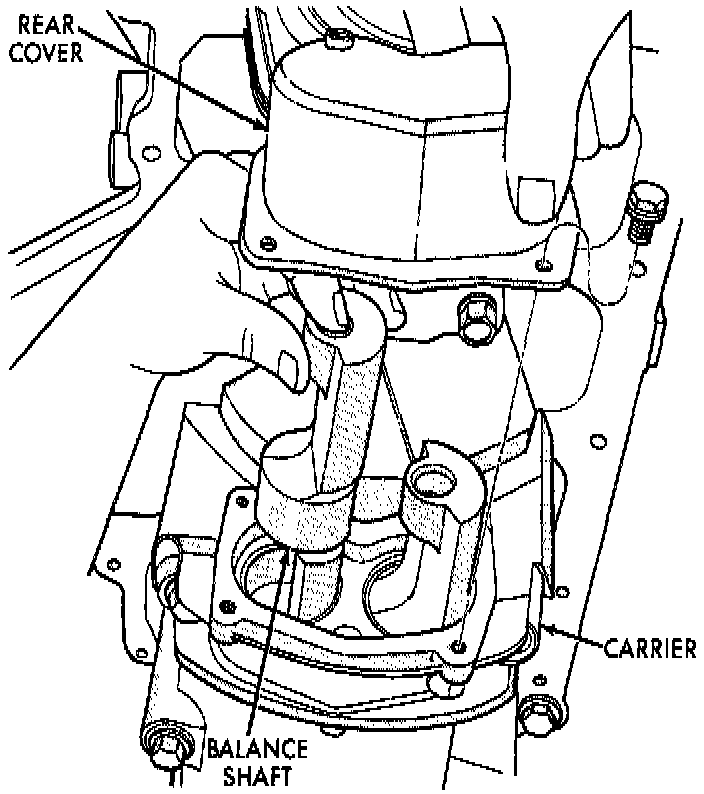 REAR COVER

CARRIER

BALANCE SHAFT