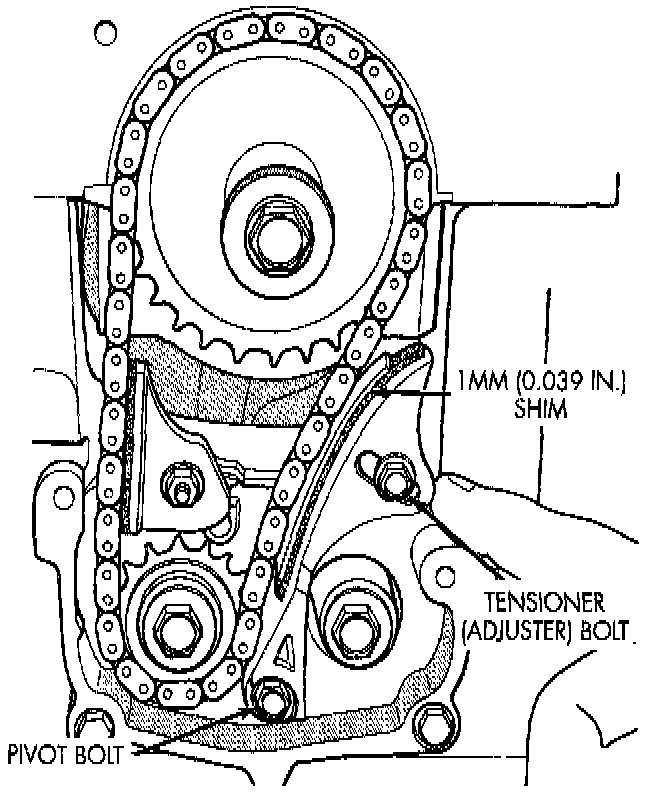 1MM (0.039 IN.) SHIM

TENSIONER (ADJUSTER) BOLT

PIVOT BOLT