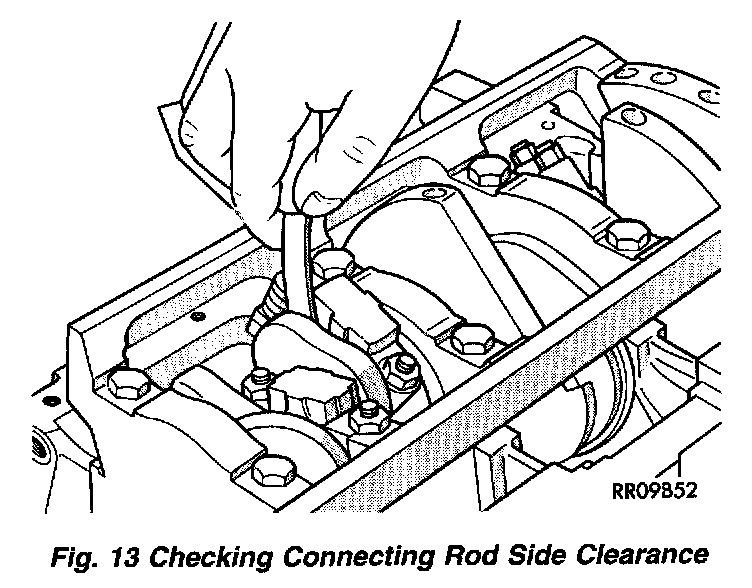 RR09B52

Fig. 13 Checking Connecting Rod Side Clearance