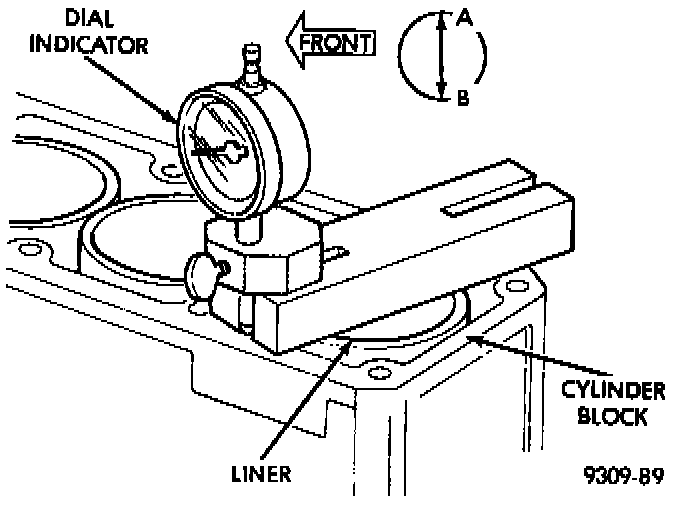 DIAL INDICATOR

FRONT

A

B

CYLINDER BLOCK

LINER

9309-89